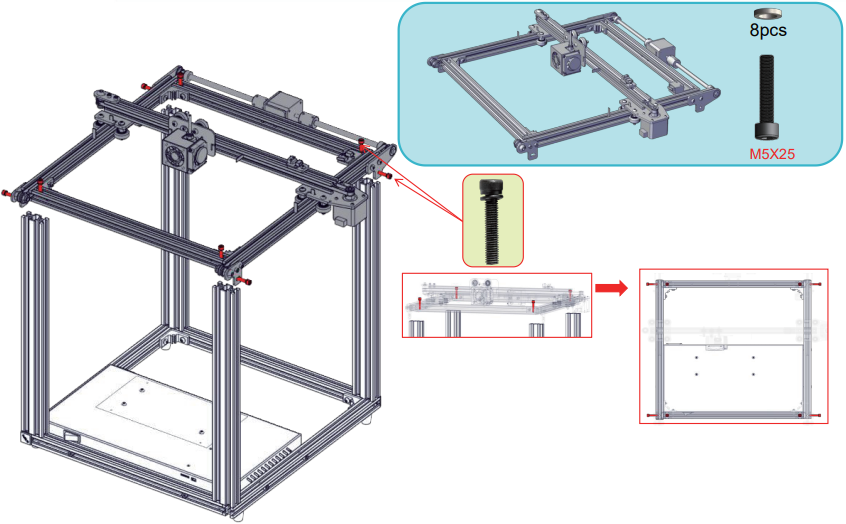 8pcs

M5X25