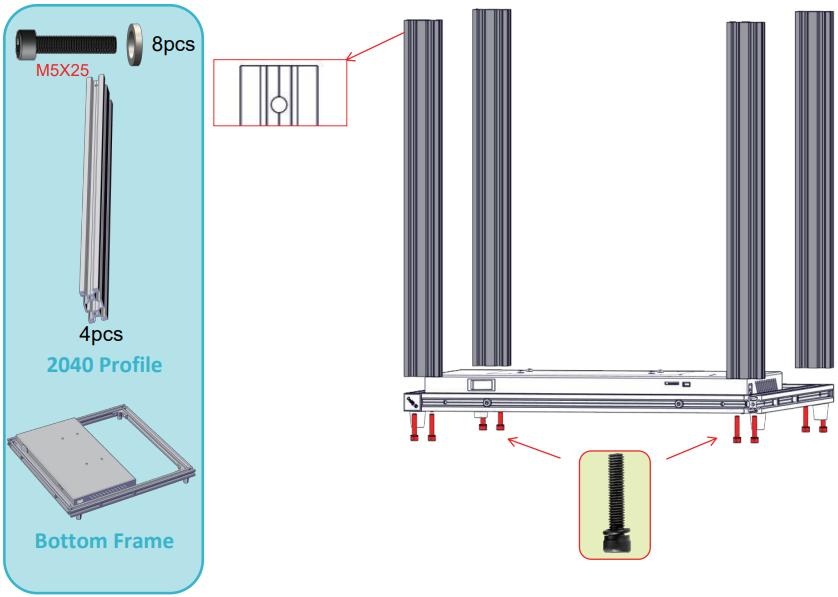 M5X25
8pcs
4pcs
2040 Profile
Bottom Frame