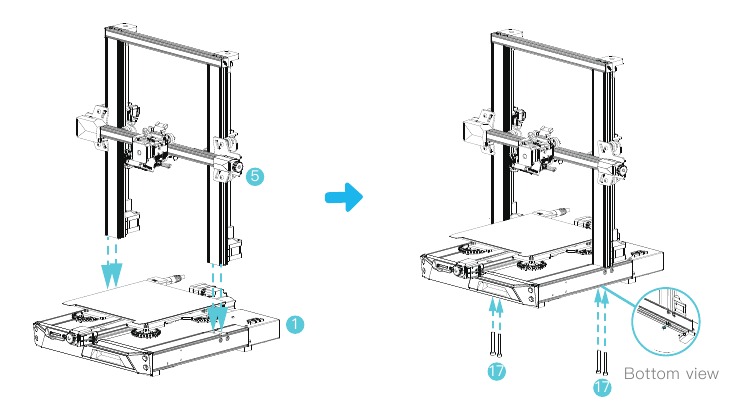 5

1

17

17

Bottom view