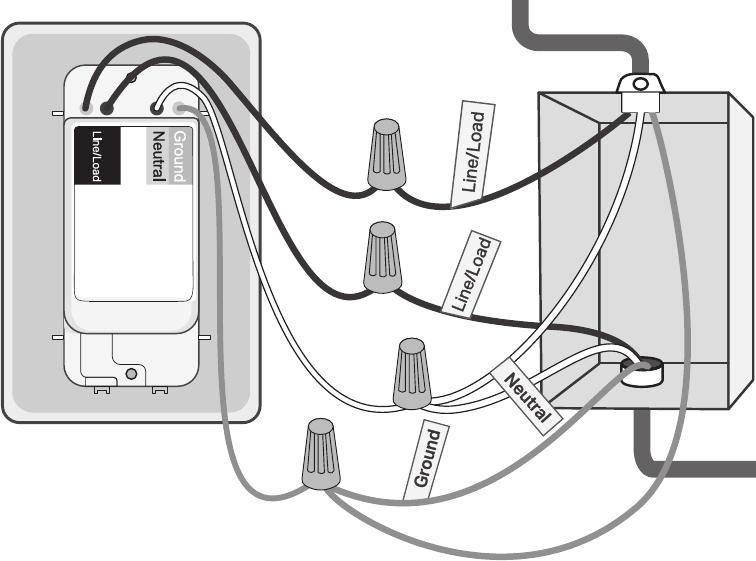 Line/Load
Neutral
Ground
Line/Load
Line/Load
Neutral
Ground