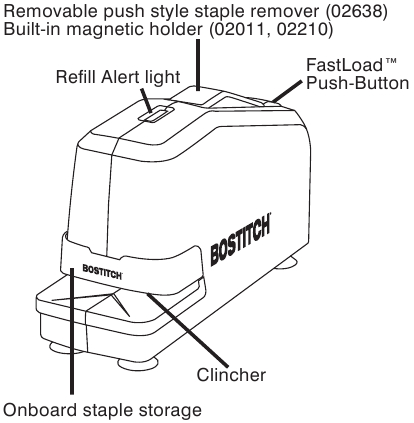 Removable push style staple remover (02638)
Built-in magnetic holder (02011, 02210)

Refill Alert light

FastLoad™
Push-Button

BOSTITCH

BOSTITCH

Clincher

Onboard staple storage