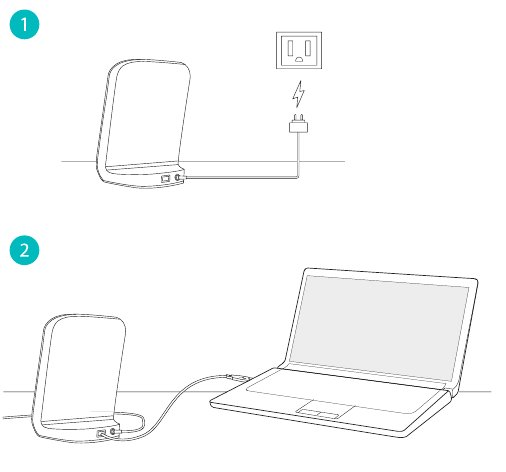 1

2