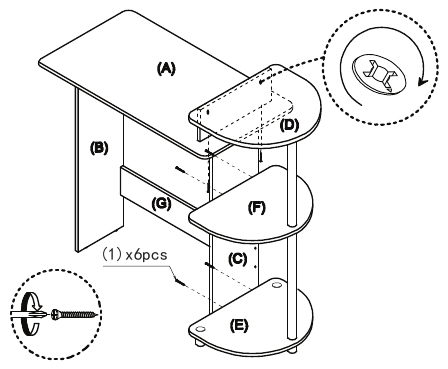 (A)

(D)

(B)

(G)

(F)

(1) x6pcs

(C)

(E)