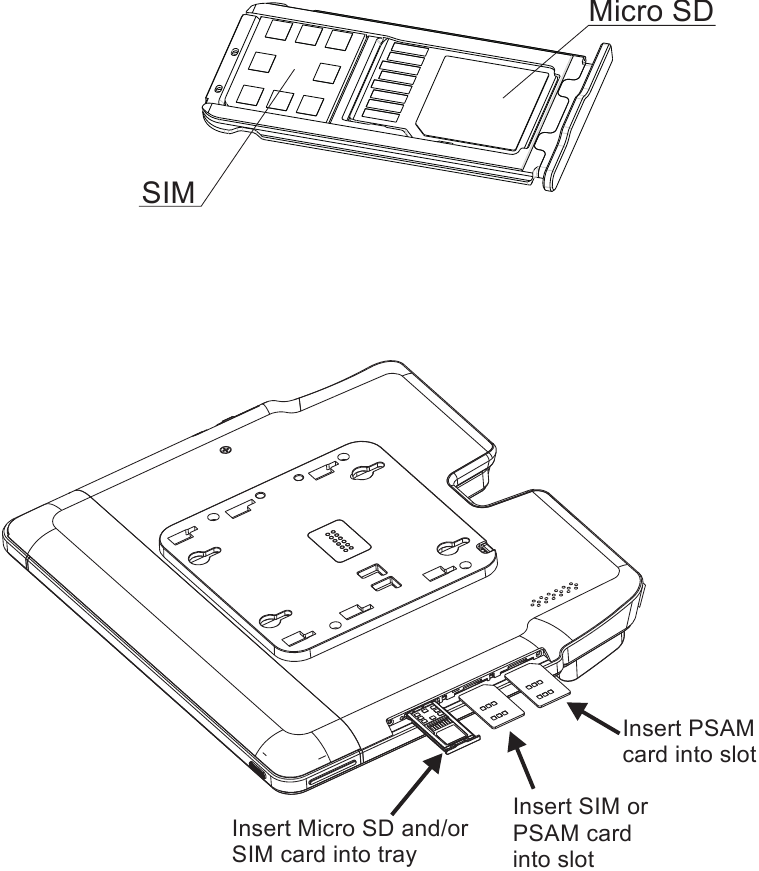 Micro SD

SIM

Insert PSAM card into slot

Insert SIM or PSAM card into slot

Insert Micro SD and/or SIM card into tray