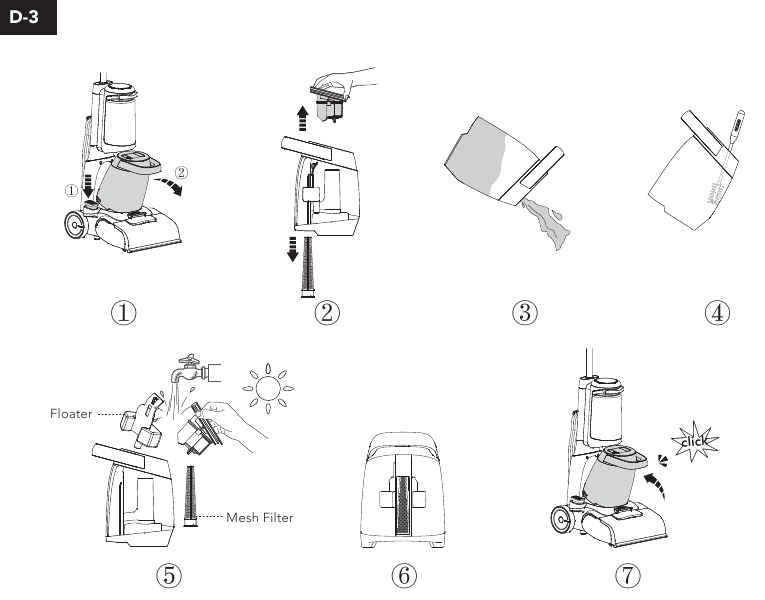 D-3

①

②

①

②

③

④

Floater

Mesh Filter

⑤

⑥

click

⑦