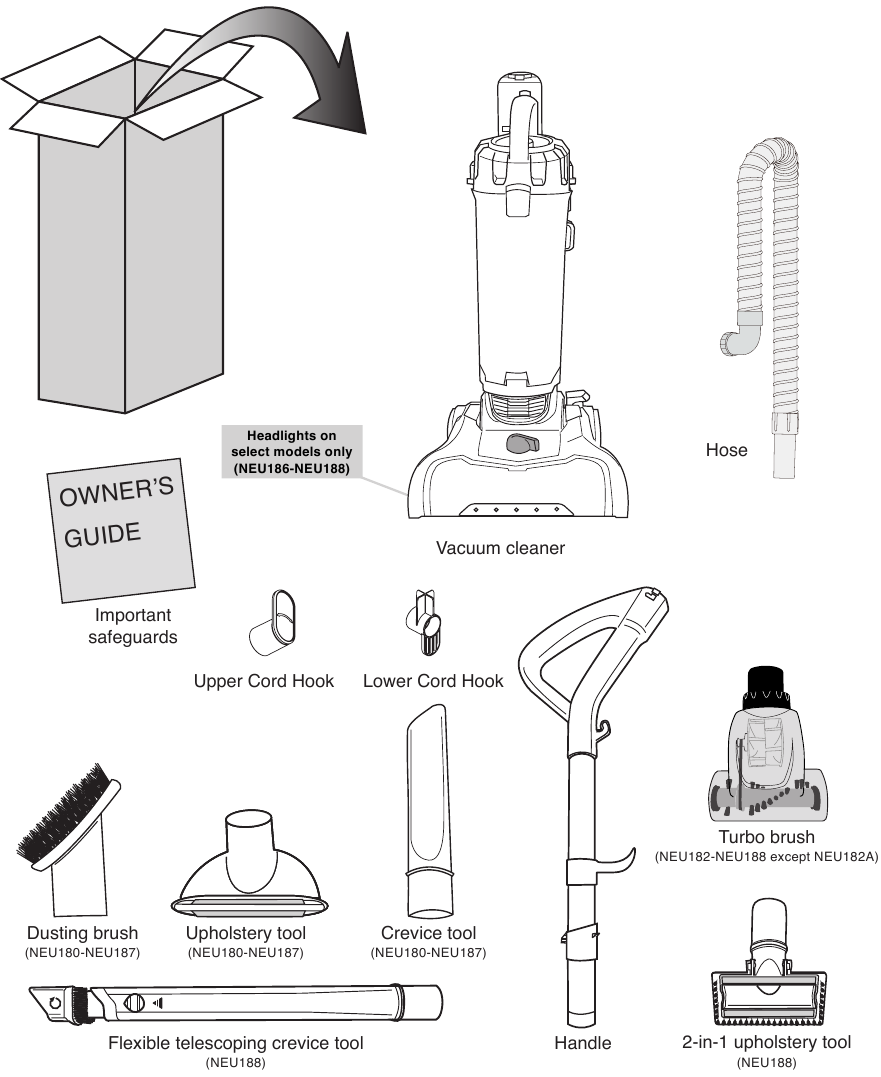 Headlights on select models only (NEU186-NEU188)

Hose

OWNER'S GUIDE

Vacuum cleaner

Important safeguards

Upper Cord Hook

Lower Cord Hook

Turbo brush
(NEU182-NEU188 except NEU182A)

Dusting brush
(NEU180-NEU187)

Upholstery tool
(NEU180-NEU187)

Crevice tool
(NEU180-NEU187)

Flexible telescoping crevice tool
(NEU188)

Handle

2-in-1 upholstery tool
(NEU188)