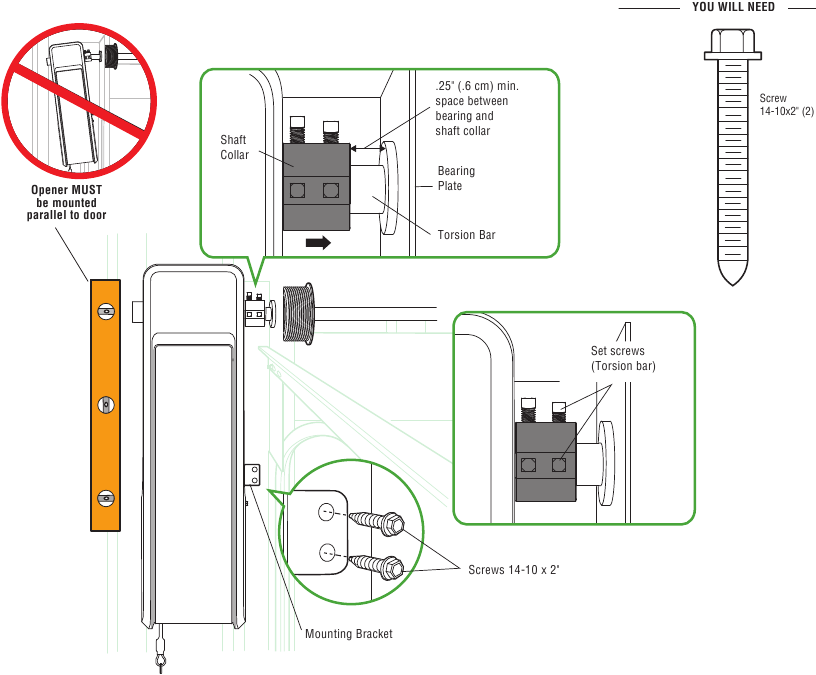 YOU WILL NEED

Screw 14-10x2" (2)

Opener MUST be mounted parallel to door

Shaft Collar

.25" (.6 cm) min. space between bearing and shaft collar

Bearing Plate

Torsion Bar

Set screws (Torsion bar)

Screws 14-10 x 2"

Mounting Bracket