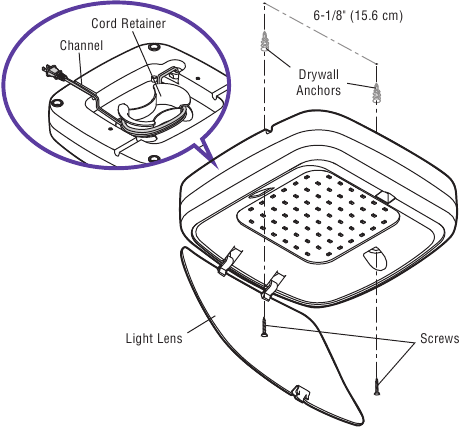 Cord Retainer
Channel
6-1/8" (15.6 cm)
Drywall Anchors
Light Lens
Screws