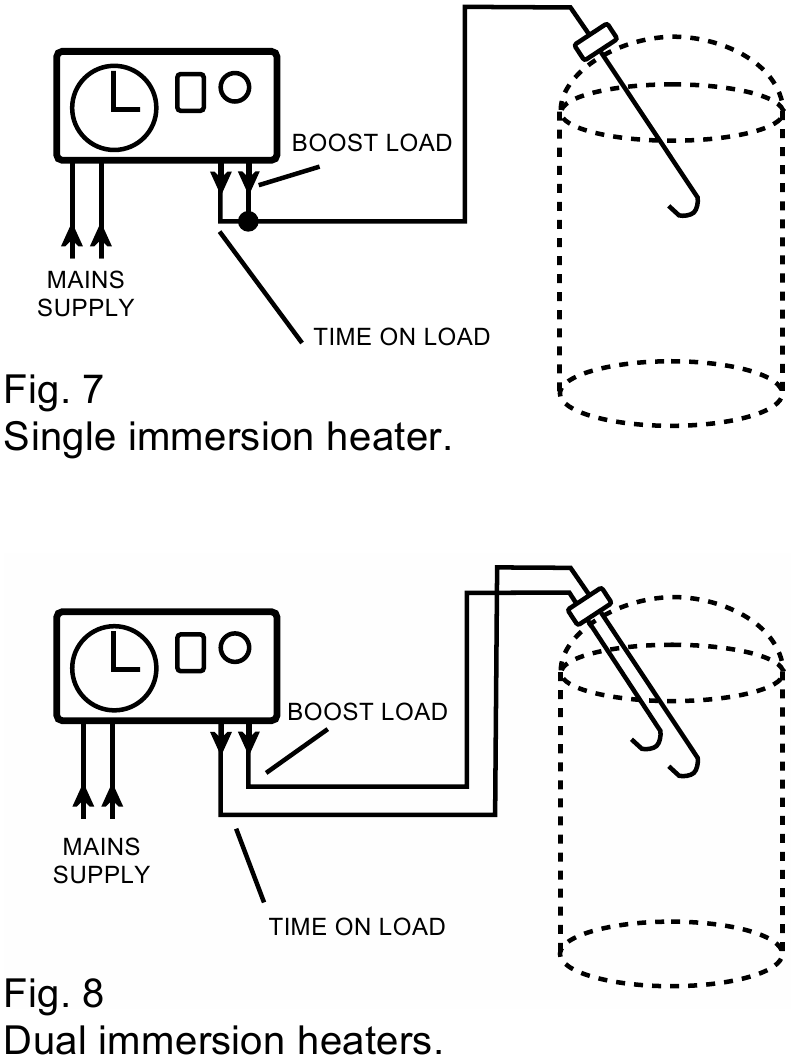 BOOST LOAD

MAINS SUPPLY

TIME ON LOAD

Fig. 7
Single immersion heater.

BOOST LOAD

MAINS SUPPLY

TIME ON LOAD

Fig. 8
Dual immersion heaters.