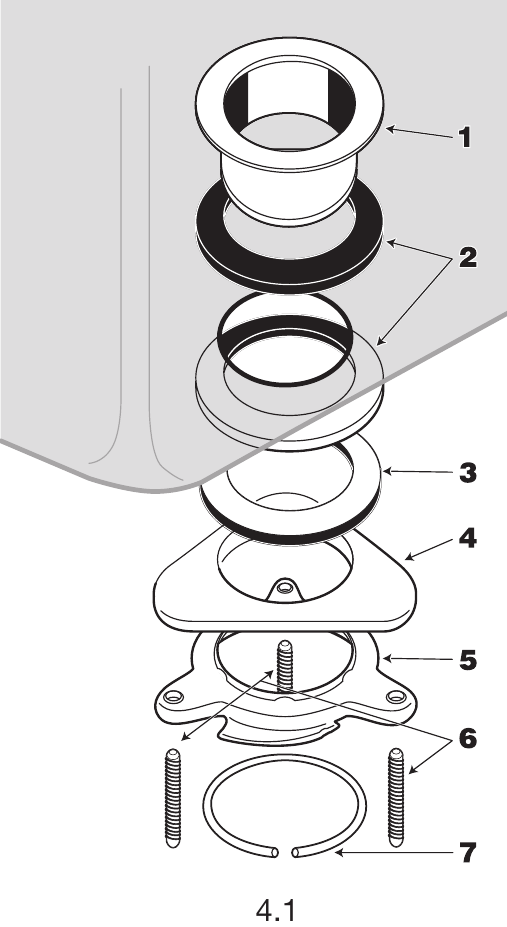 1
2
3
4
5
6
7
4.1