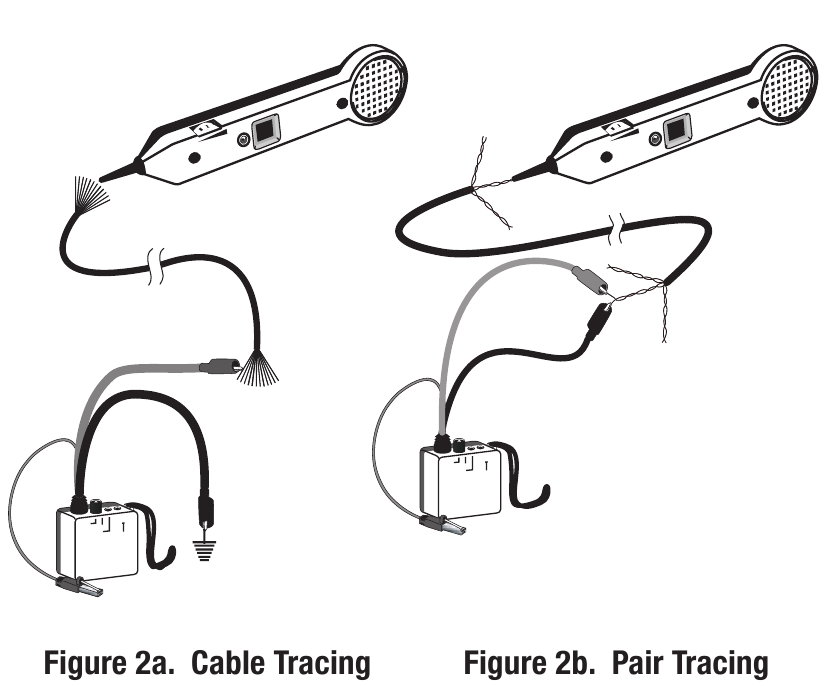 Figure 2a. Cable Tracing

Figure 2b. Pair Tracing