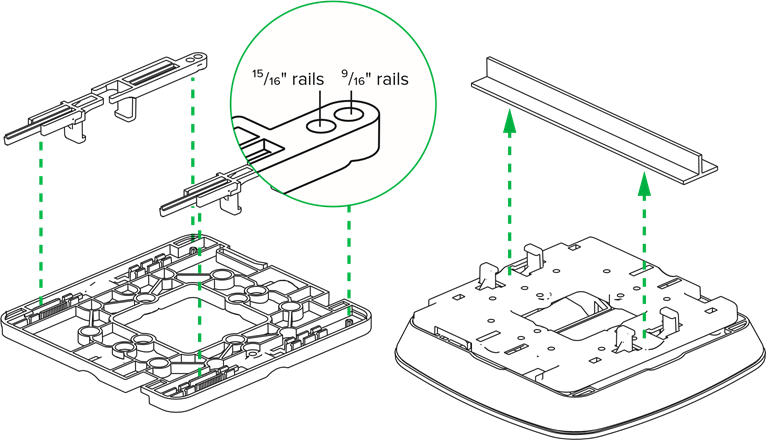 $^{15}/_{16}$" rails $^{9}/_{16}$" rails