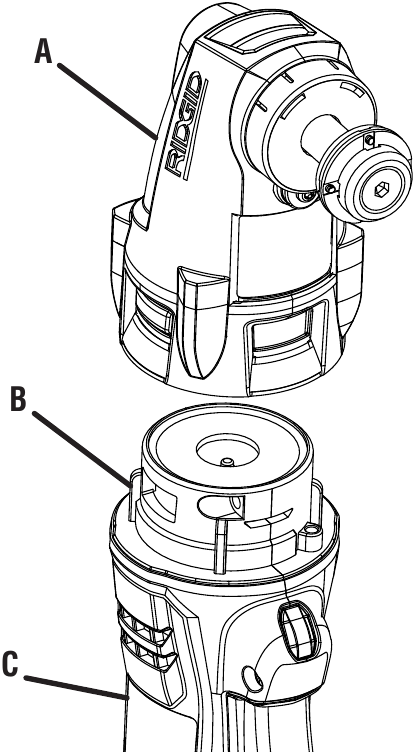 A
RIDGID
B
C