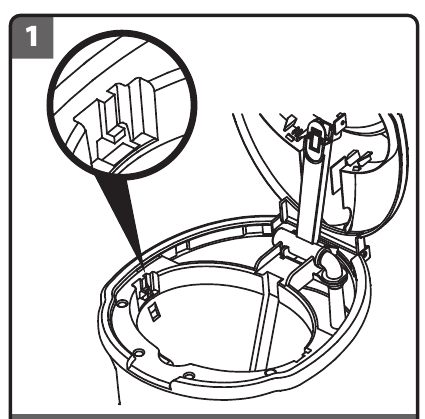 1