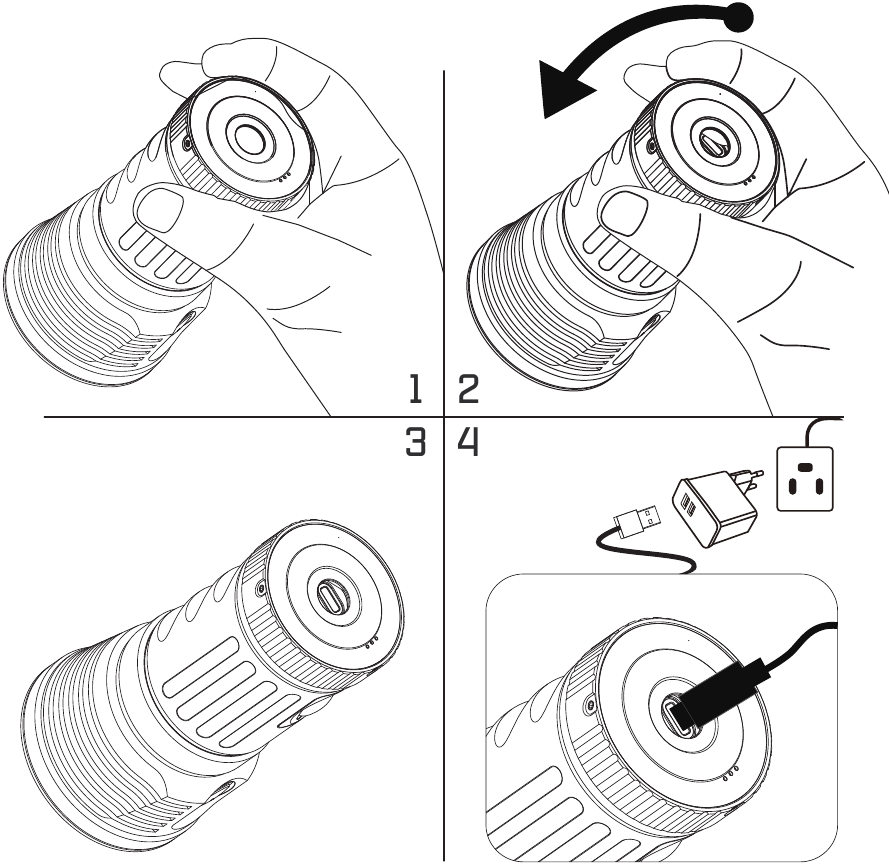 1 2
3 4