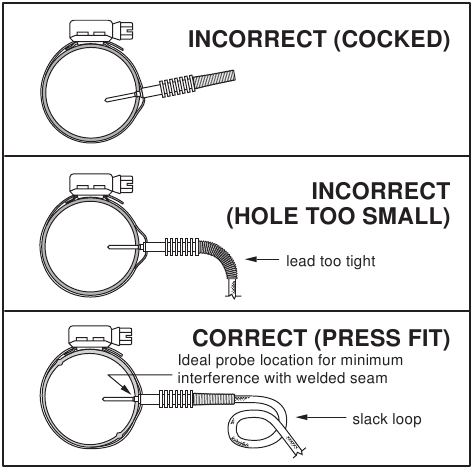 INCORRECT (COCKED)

INCORRECT (HOLE TOO SMALL)

lead too tight

CORRECT (PRESS FIT)

Ideal probe location for minimum interference with welded seam

slack loop