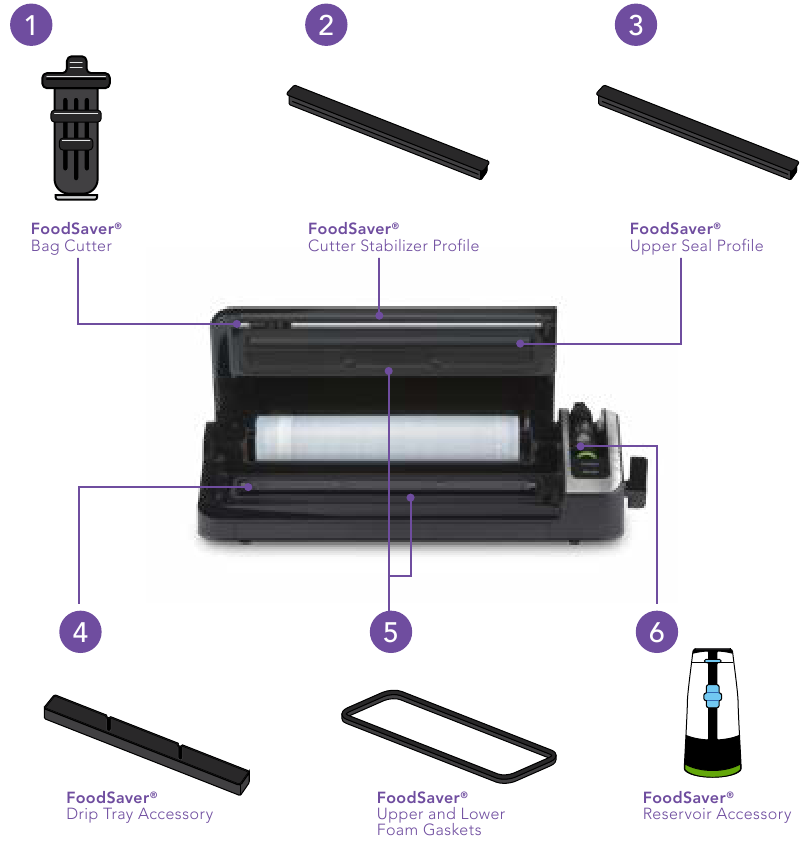 1

FoodSaver®
Bag Cutter

2

FoodSaver®
Cutter Stabilizer Profile

3

FoodSaver®
Upper Seal Profile

4

FoodSaver®
Drip Tray Accessory

5

FoodSaver®
Upper and Lower Foam Gaskets

6

FoodSaver®
Reservoir Accessory