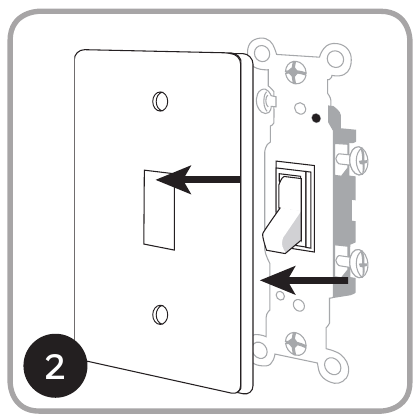 2