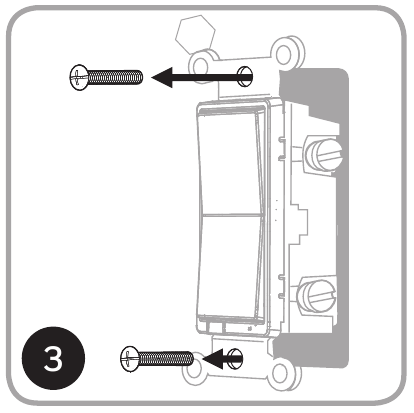 3