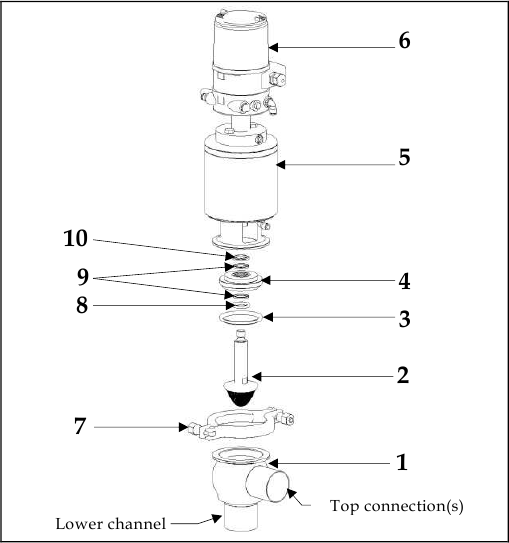 6
5
10
9
4
8
3
2
7
1
Top connection(s)
Lower channel