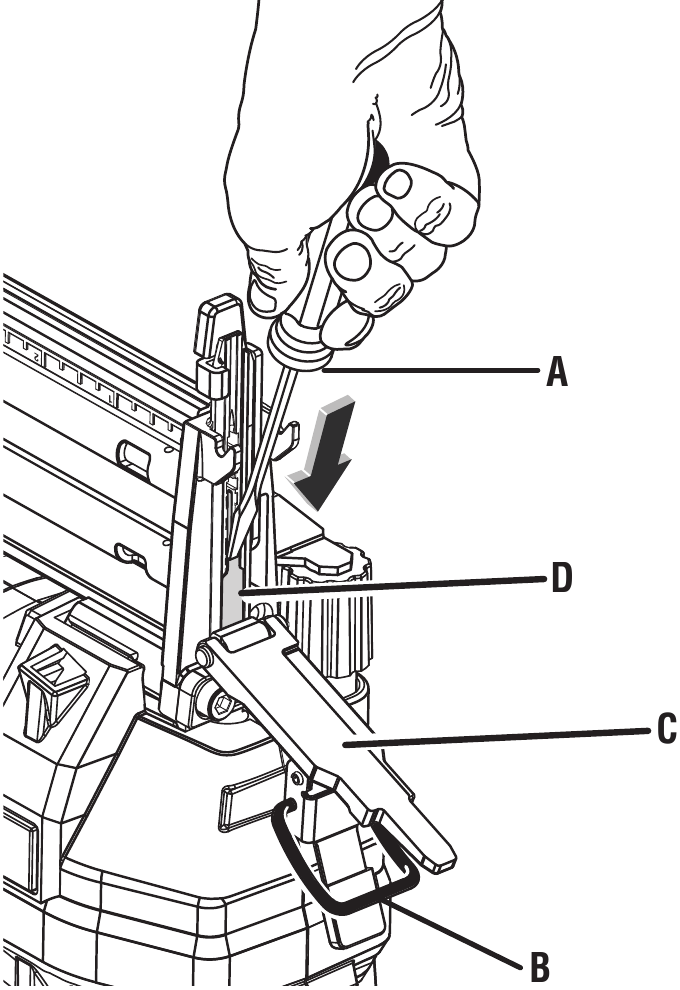 A
D
C
B