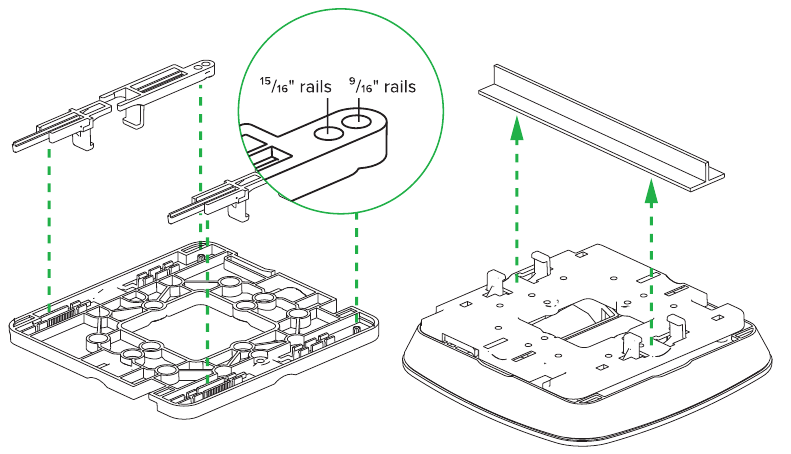 $^{15}/_{16}$" rails $^{9}/_{16}$" rails