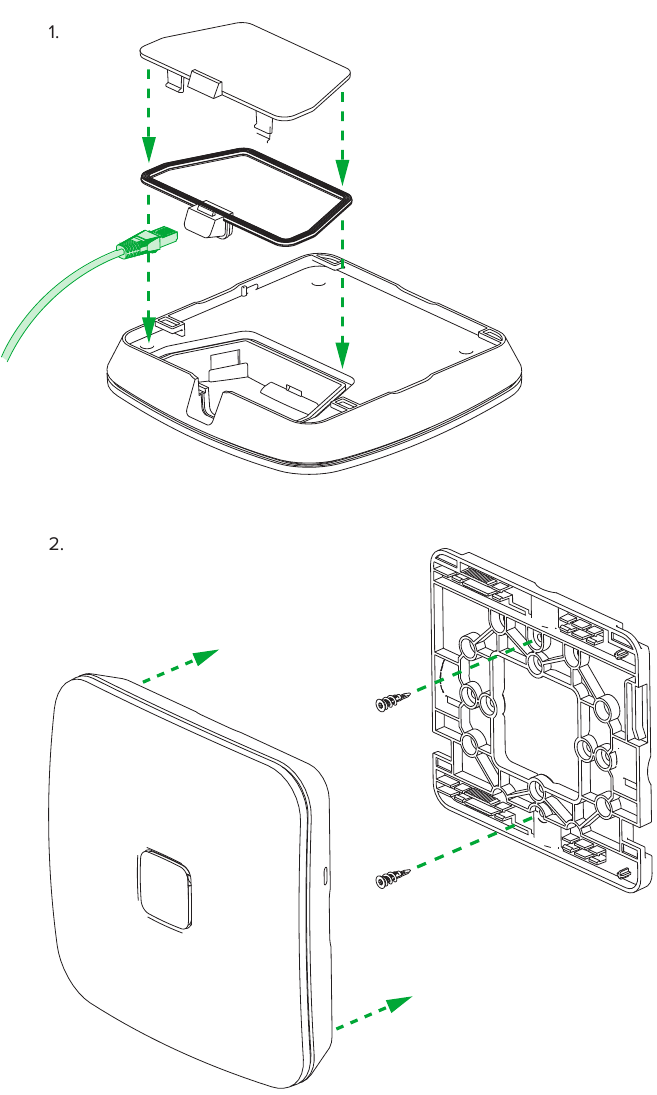 1.

2.