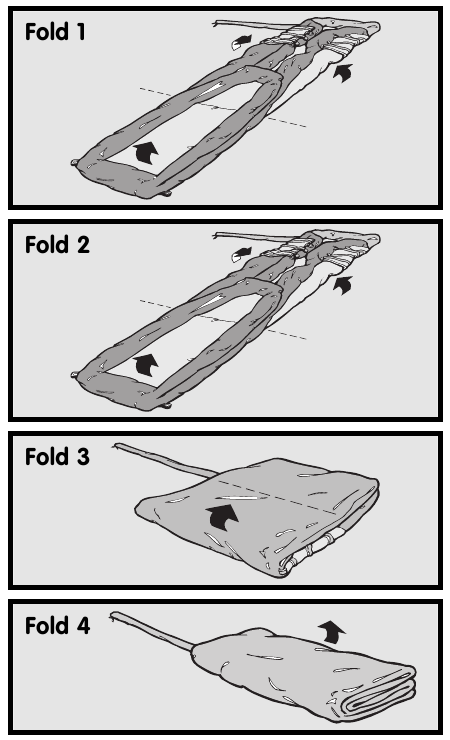 Fold 1

Fold 2

Fold 3

Fold 4