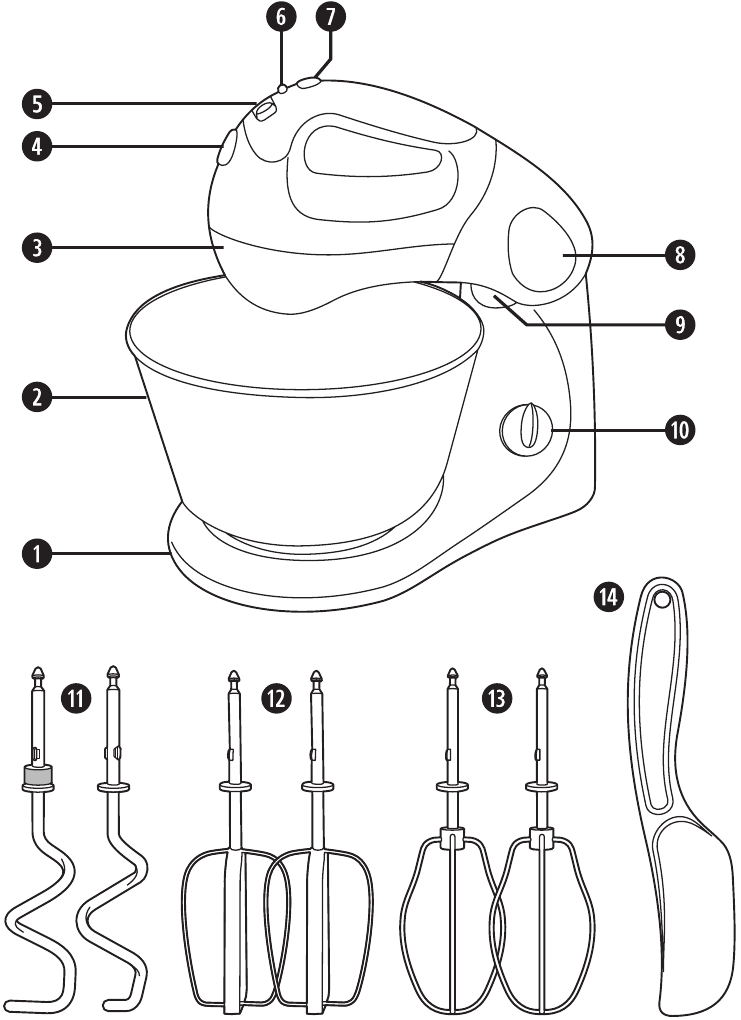 6
7
5
4
3
8
9
2
10
1
14
11
12
13