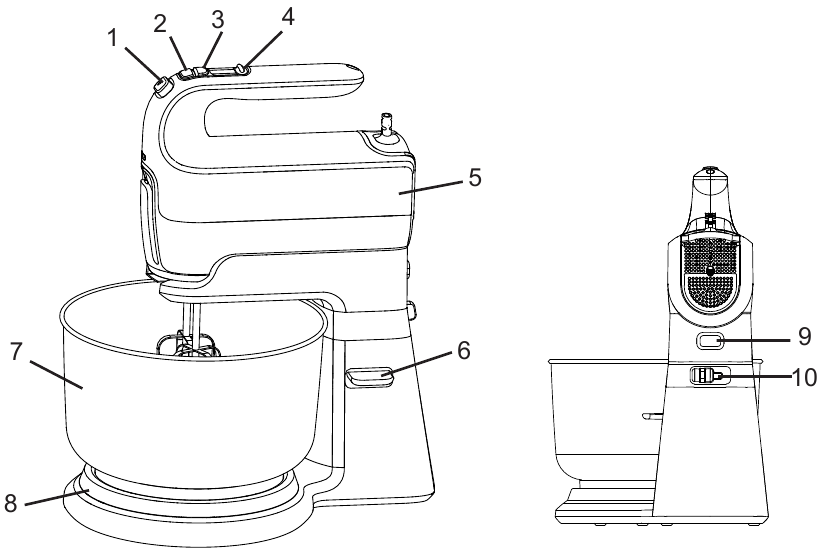 1
2
3
4
5
6
7
8
9
10