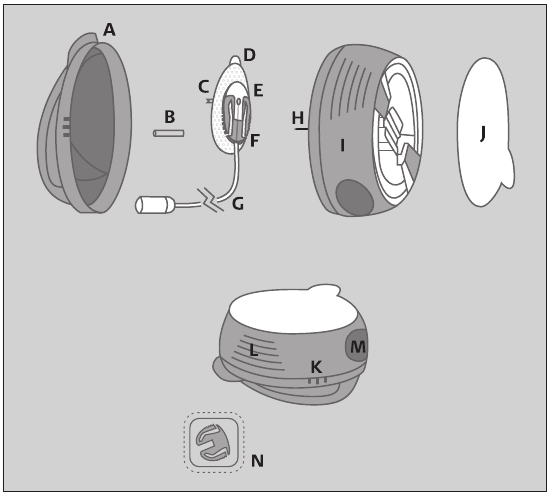 A
B
C
D
E
F
G
H
I
J
L
M
K
N