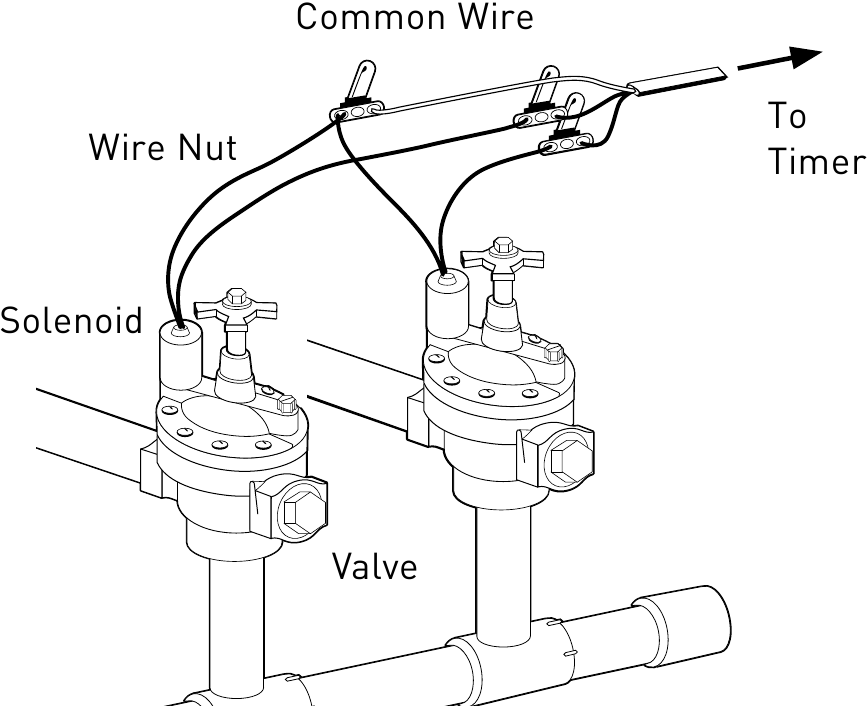 Common Wire

Wire Nut

To Timer

Solenoid

Valve