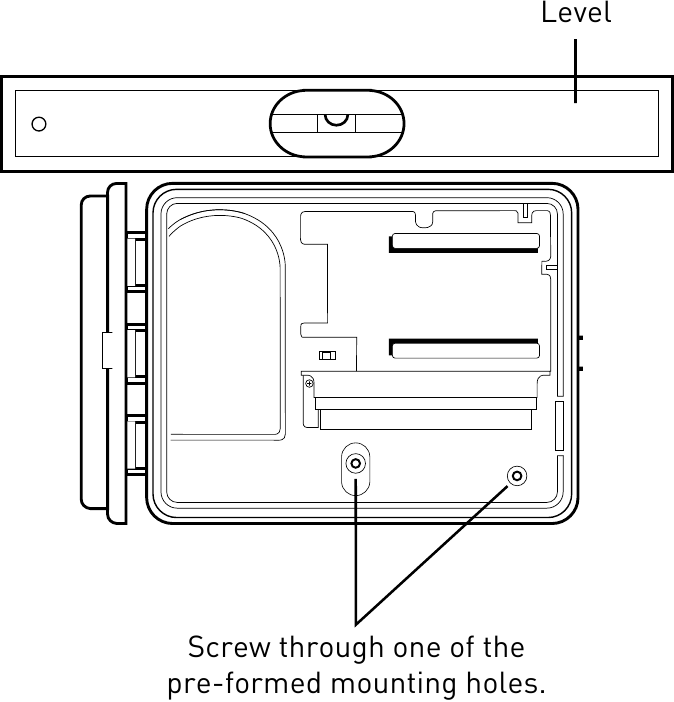 Level

Screw through one of the pre-formed mounting holes.