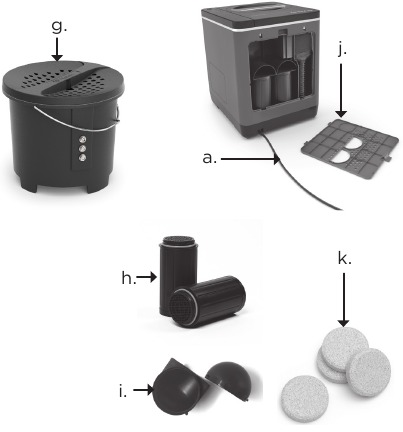 g.

j.

a.

h.

k.

i.