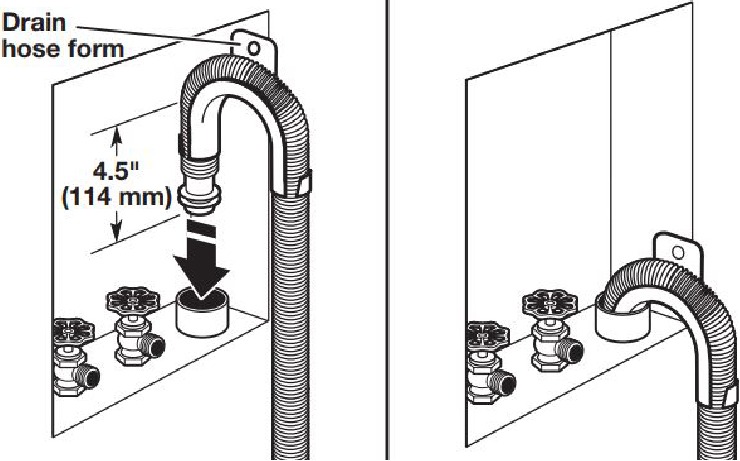 Drain hose form

4.5"
(114 mm)