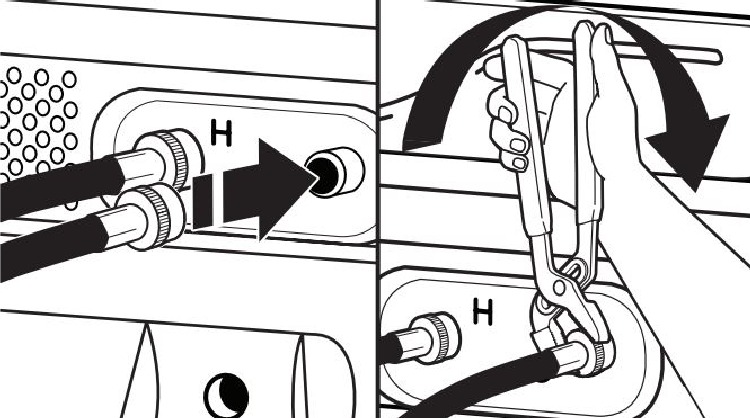 H

H