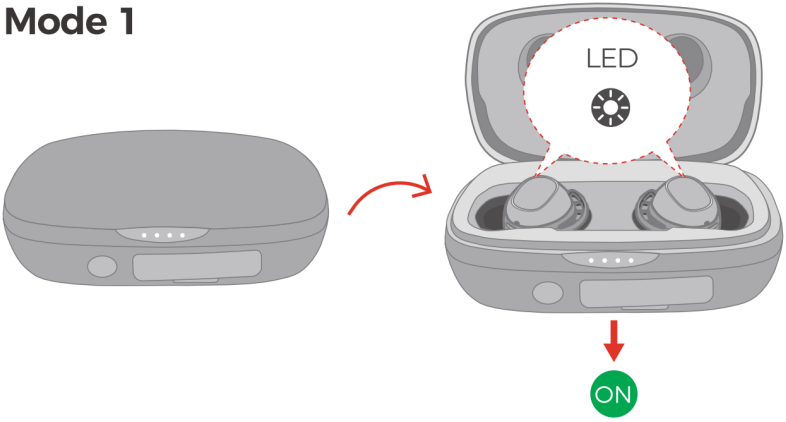 Mode 1

LED

ON