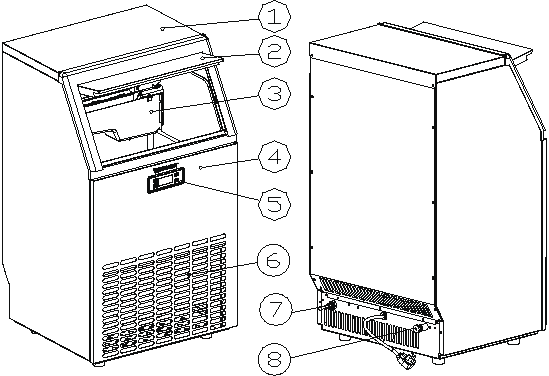 1
2
3
4
5
6
7
8