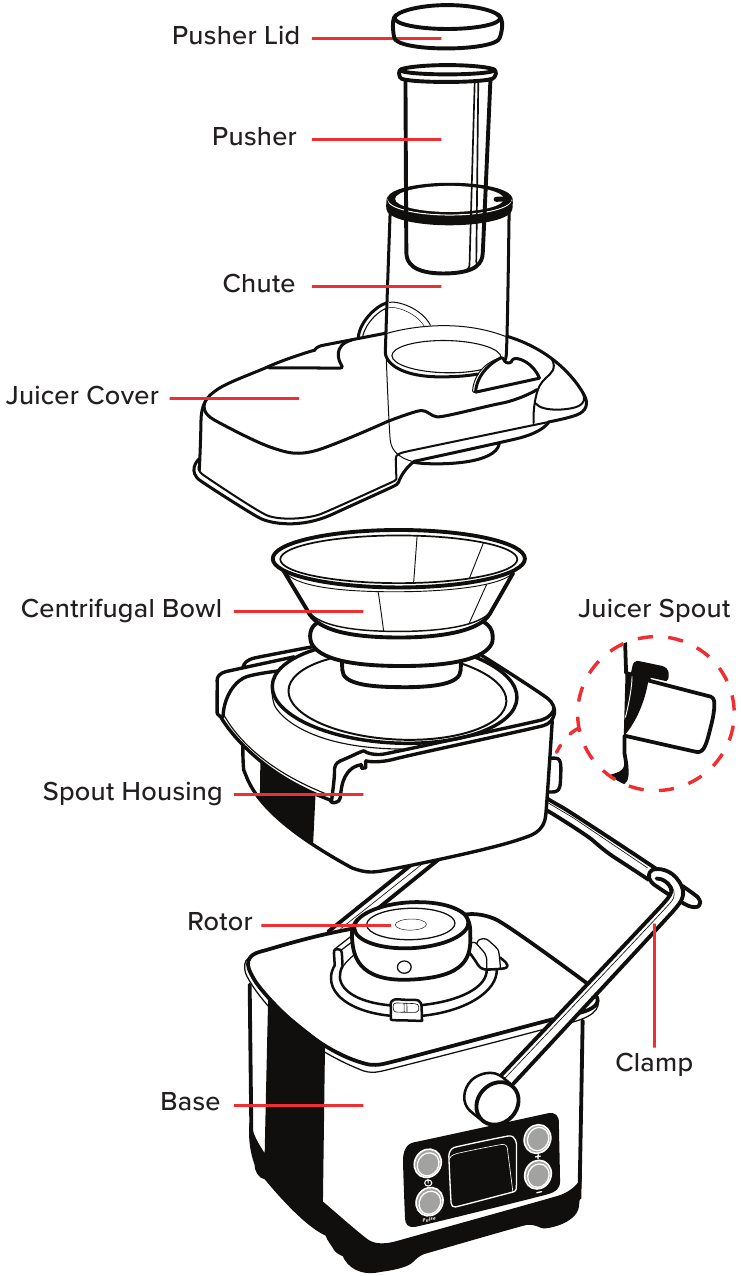 Pusher Lid
Pusher
Chute
Juicer Cover
Centrifugal Bowl
Juicer Spout
Spout Housing
Rotor
Clamp
Base
Pulse