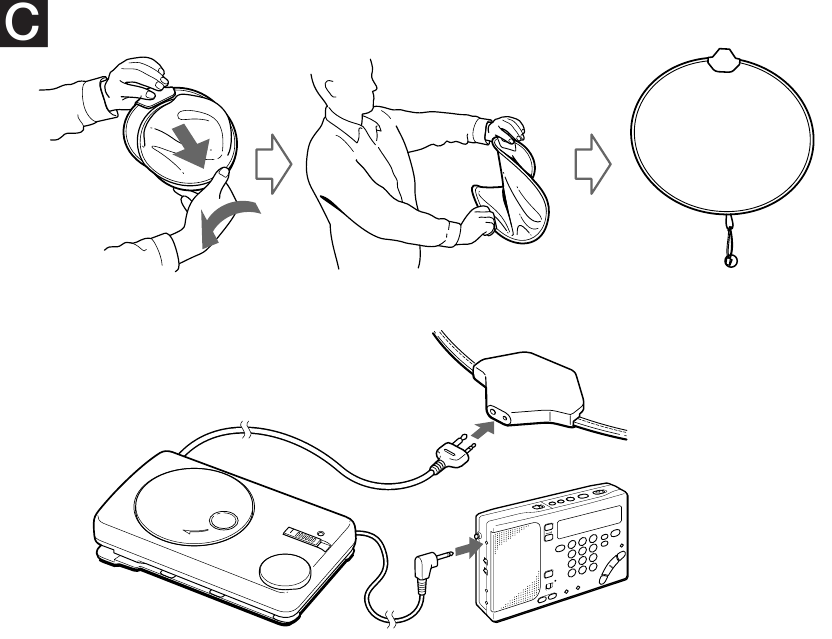 C