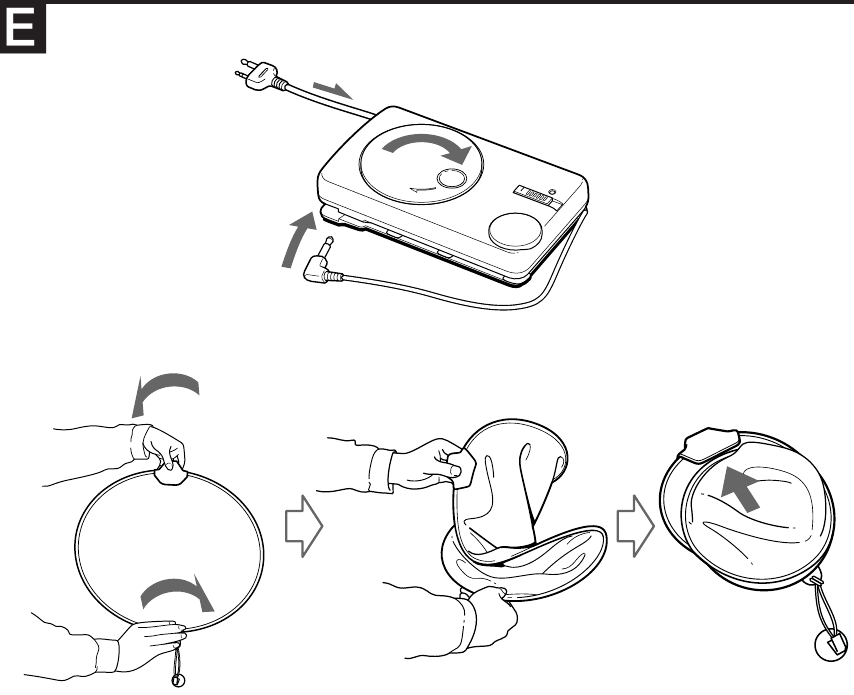 E