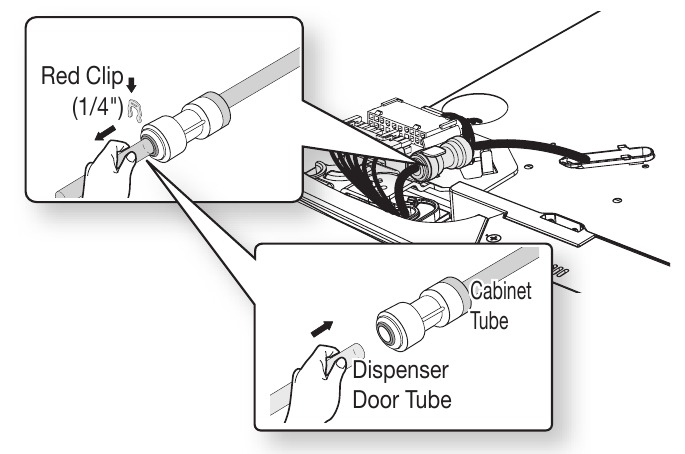 Red Clip
(1/4")

Cabinet
Tube

Dispenser
Door Tube