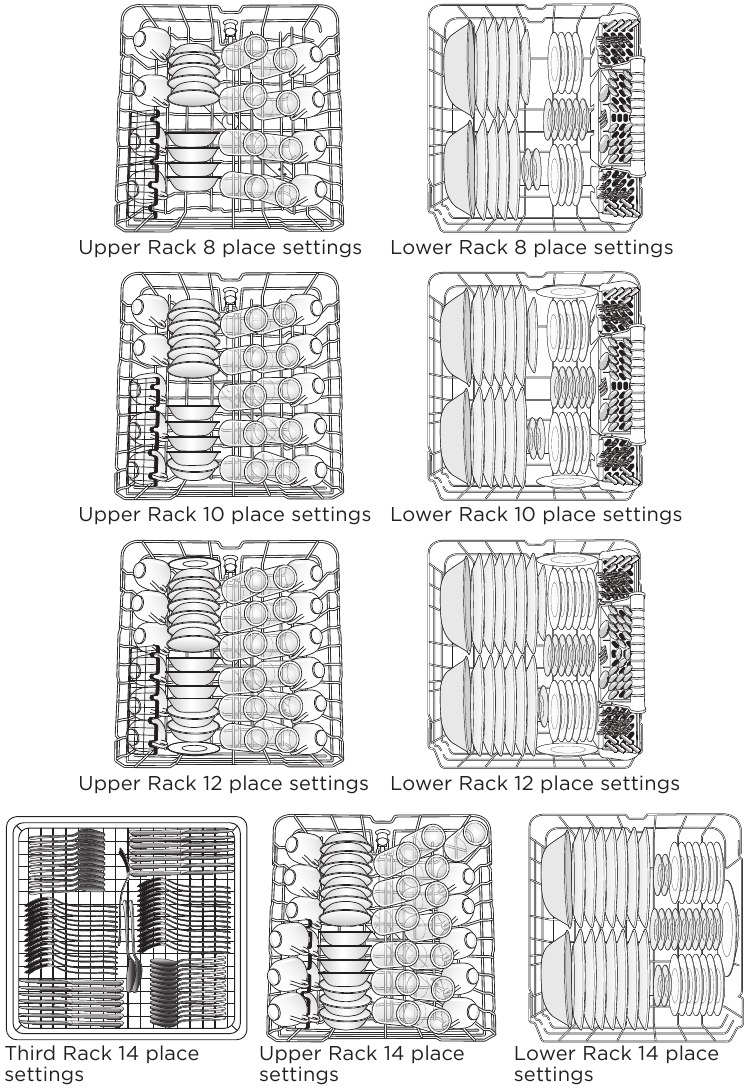 Upper Rack 8 place settings

Lower Rack 8 place settings

Upper Rack 10 place settings

Lower Rack 10 place settings

Upper Rack 12 place settings

Lower Rack 12 place settings

Third Rack 14 place settings

Upper Rack 14 place settings

Lower Rack 14 place settings