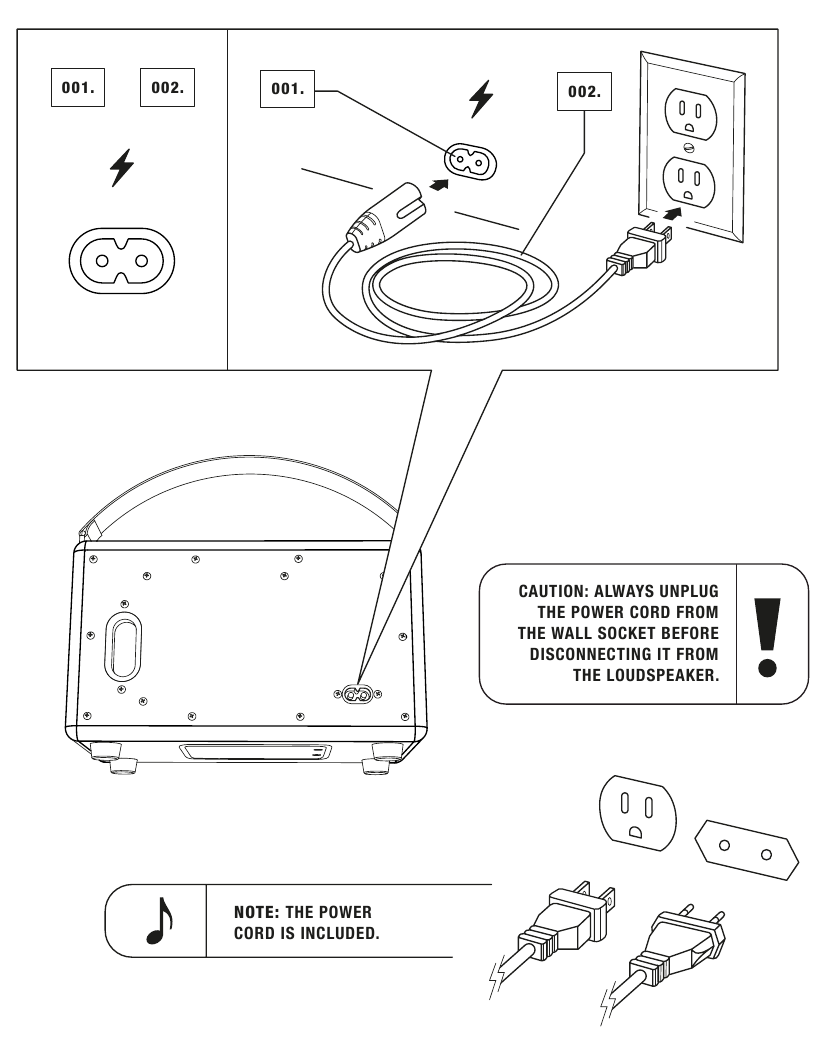 001.

002.

001.

002.

CAUTION: ALWAYS UNPLUG THE POWER CORD FROM THE WALL SOCKET BEFORE DISCONNECTING IT FROM THE LOUDSPEAKER.

NOTE: THE POWER CORD IS INCLUDED.