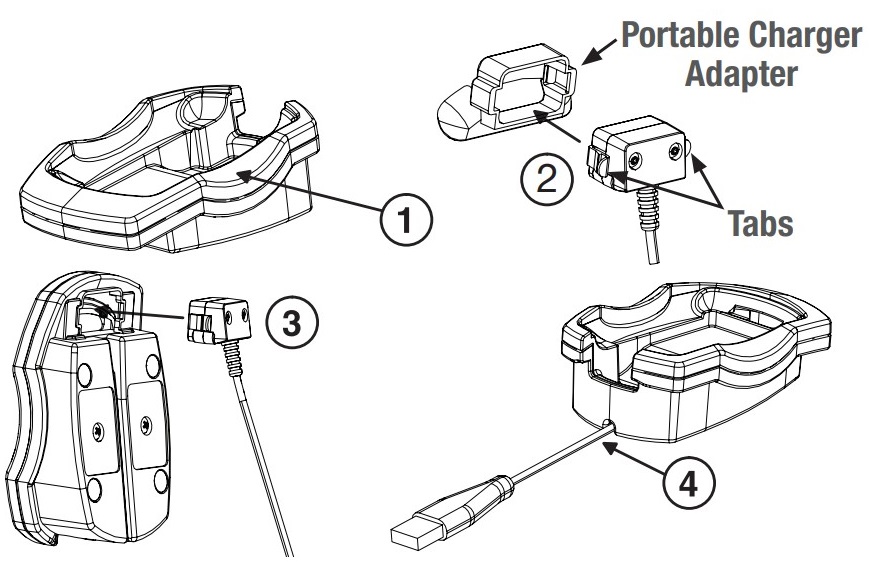 Portable Charger Adapter

1

2

Tabs

3

4