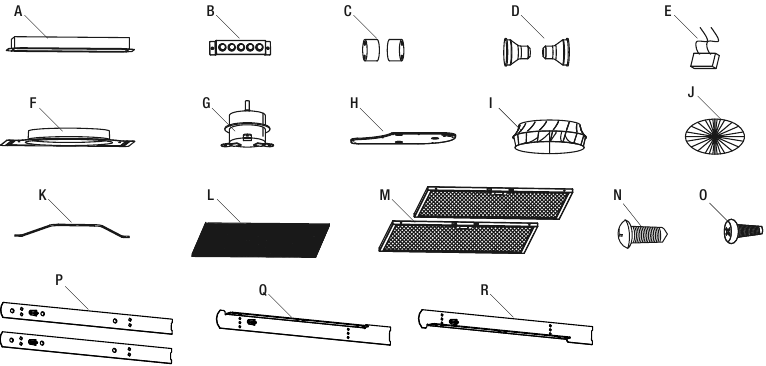 A B C D E
F G H I J
K L M N O
P Q R