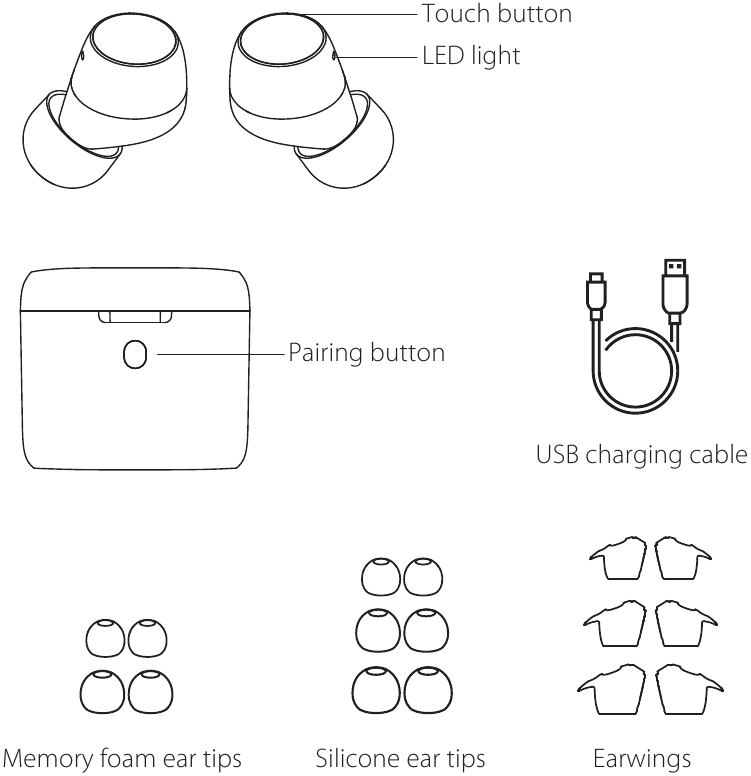 Touch button
LED light

Pairing button

USB charging cable

Memory foam ear tips

Silicone ear tips

Earwings