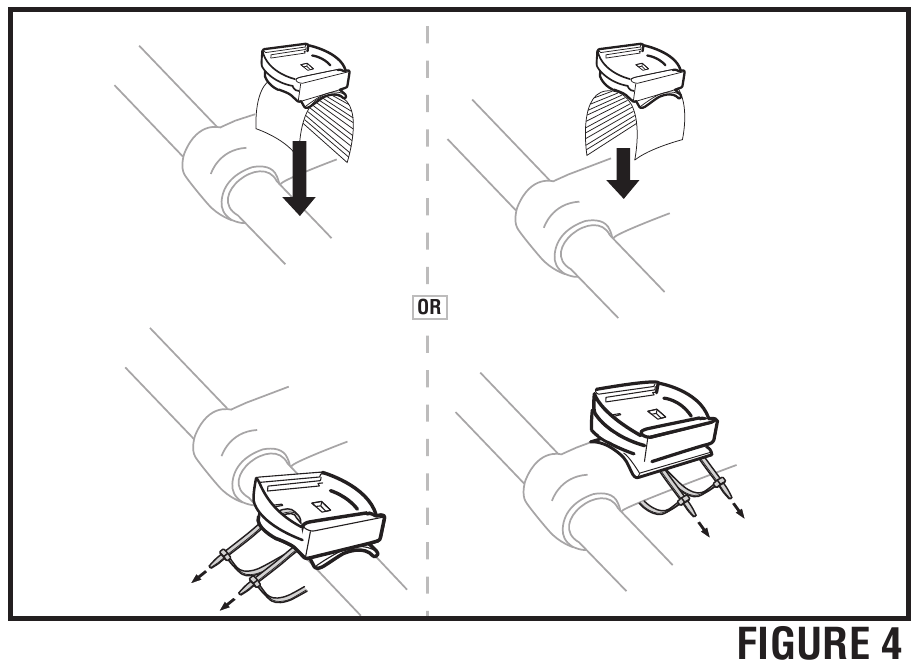 OR

FIGURE 4