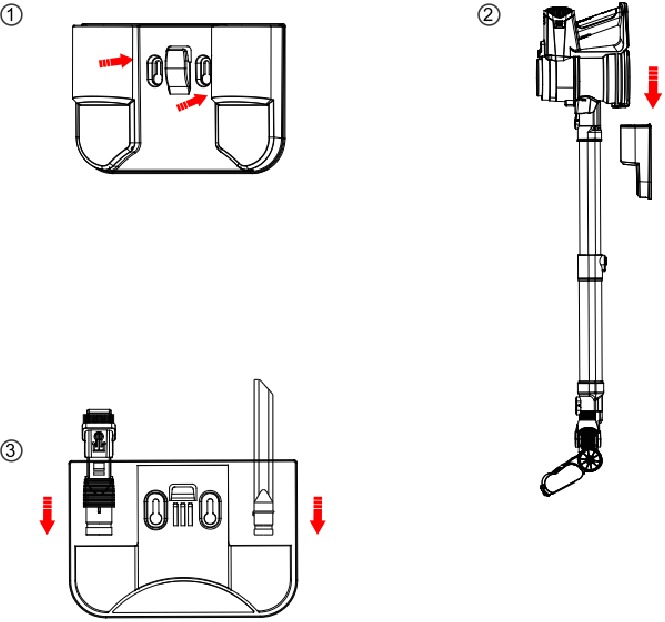 ①
②
③