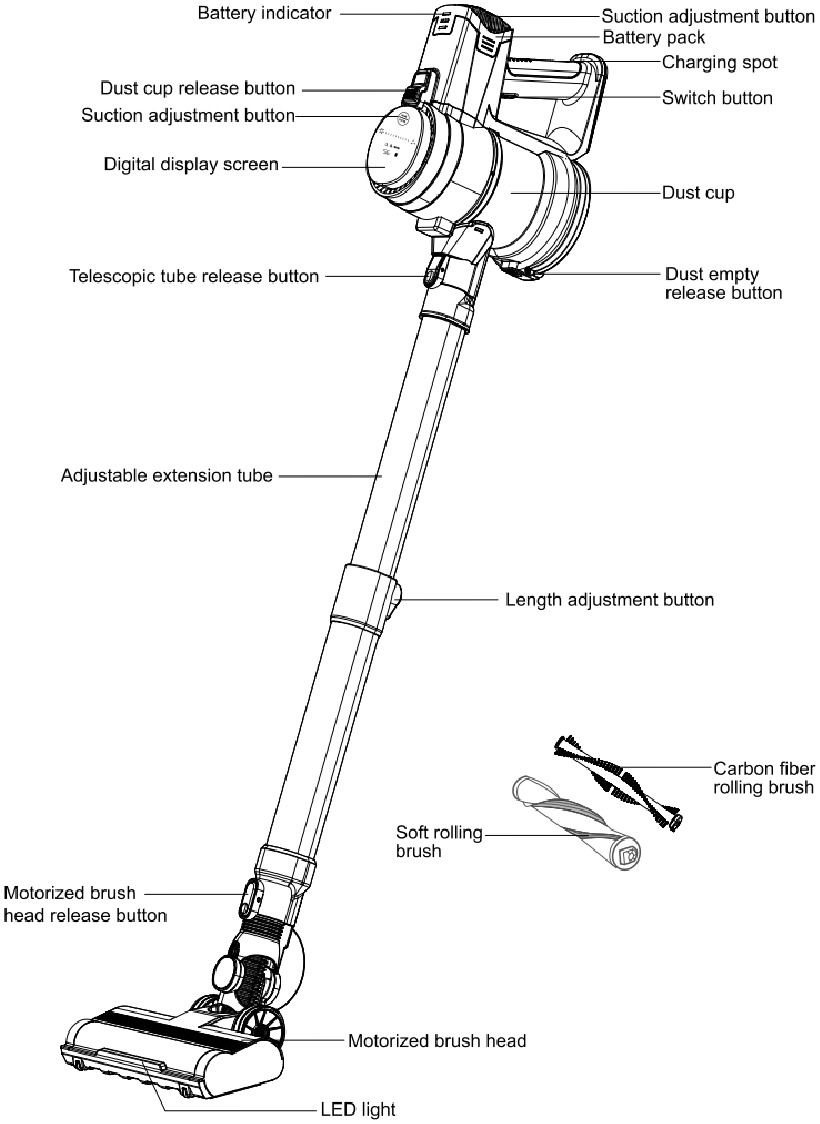 Battery indicator
Suction adjustment button
Battery pack
Charging spot
Dust cup release button
Switch button
Suction adjustment button
Digital display screen
Dust cup
Telescopic tube release button
Dust empty release button
Adjustable extension tube
Length adjustment button
Carbon fiber rolling brush
Soft rolling brush
Motorized brush head release button
Motorized brush head
LED light